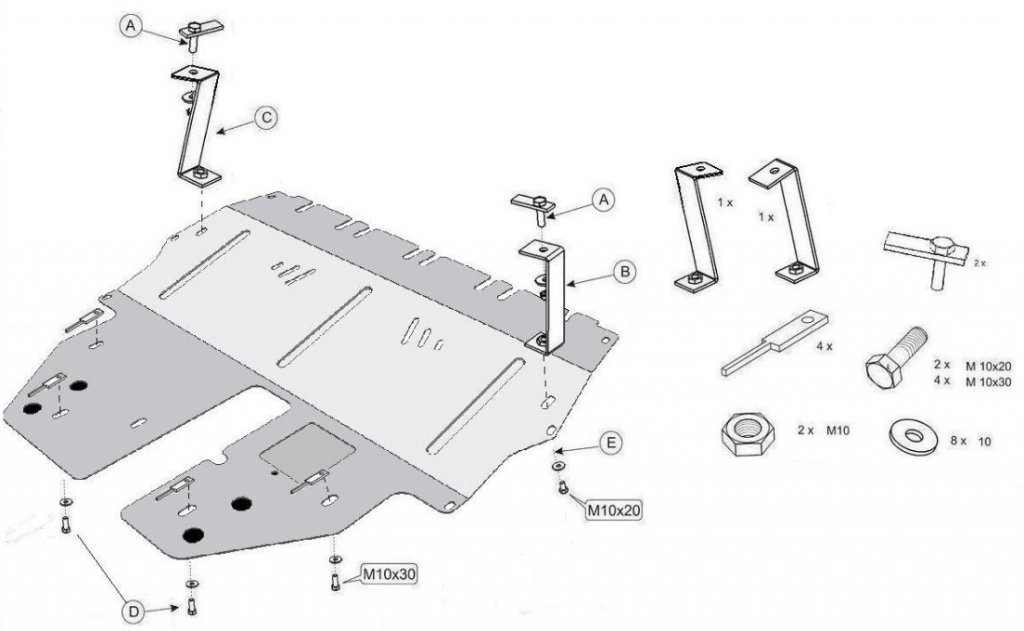 A
C
A
B
E
M10x20
M10x30
D
1 x
1 x
2 x
4 x
2 x M 10x20
4 x M 10x30
2 x M10
8 x 10