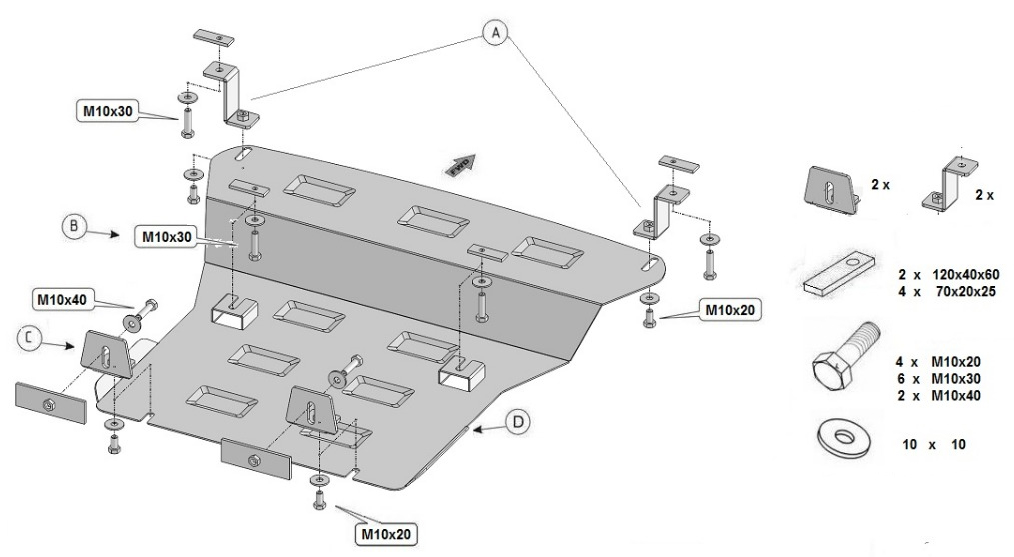 A

M10x30

FWD

B

M10x30

M10x40

C

M10x20

D

M10x20

2 x

2 x

2 x 120x40x60
4 x 70x20x25

4 x M10x20
6 x M10x30
2 x M10x40

10 x 10