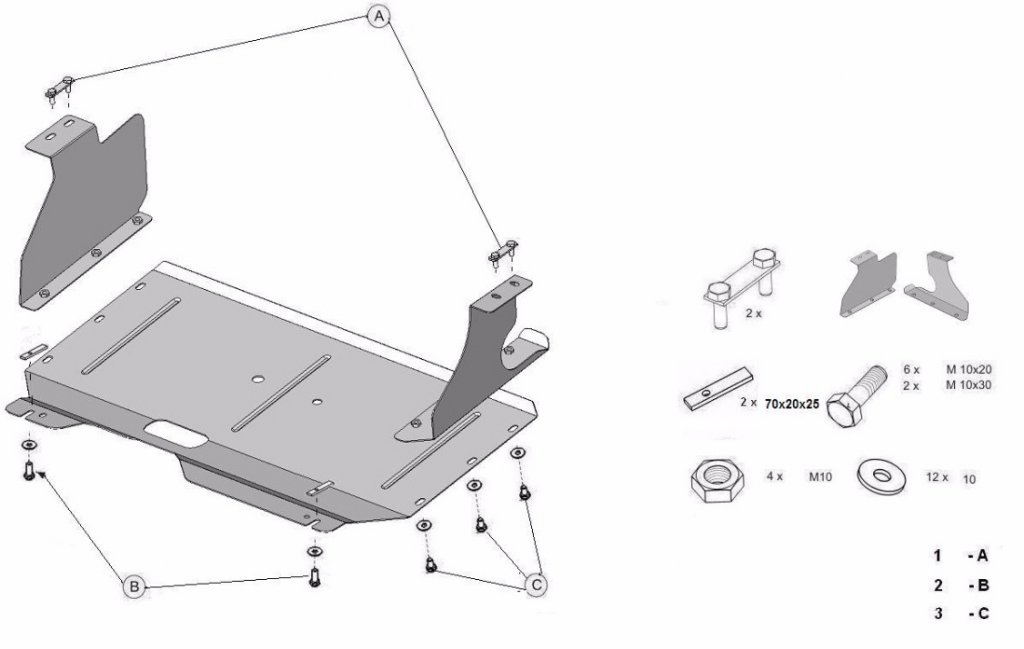 A

B

C

2 x

2 x 70x20x25

6 x M 10x20
2 x M 10x30

4 x M10

12 x 10

1 - A
2 - B
3 - C