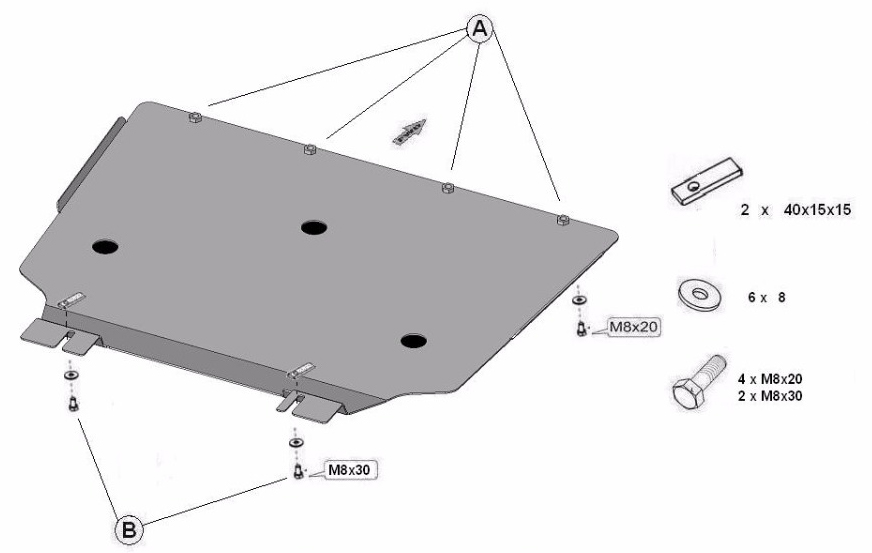 A

2 x 40x15x15

6 x 8

M8x20

4 x M8x20
2 x M8x30

M8x30

B