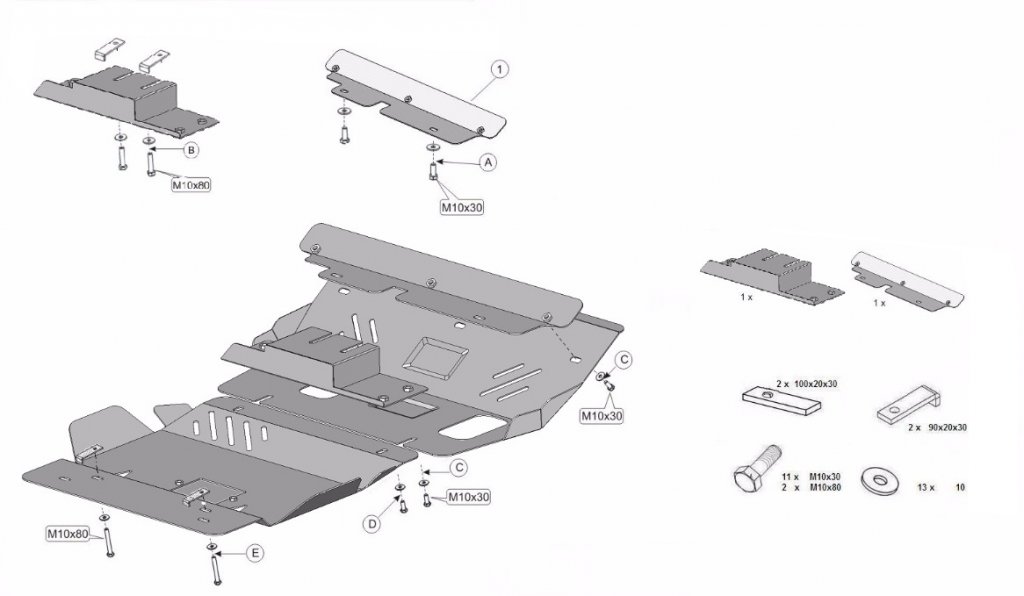 B
M10x80

1
A
M10x30

C
M10x30
C
M10x30
D
M10x80
E

1 x
1 x

2 x 100x20x30
2 x 90x20x30

11 x M10x30
2 x M10x80
13 x 10