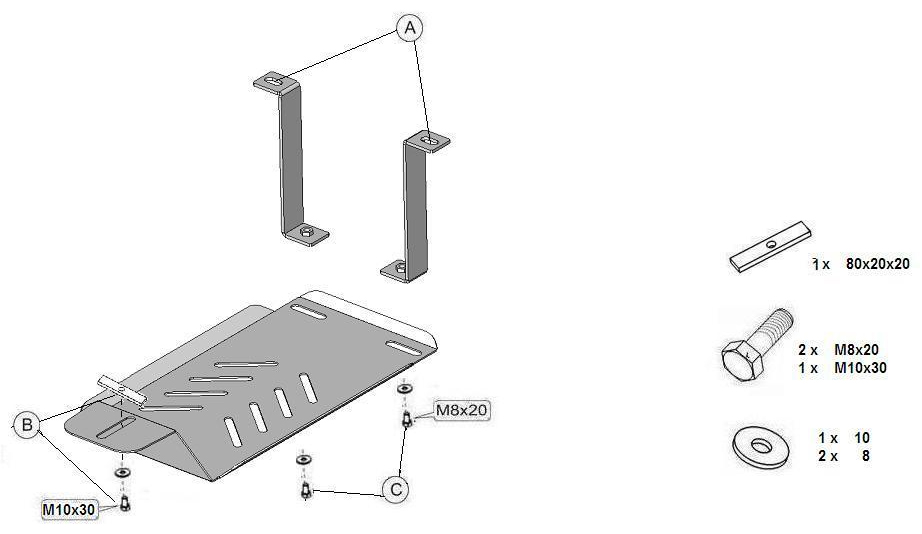 A

B

M8x20

M10x30

C

1 x 80x20x20

2 x M8x20
1 x M10x30

1 x 10
2 x 8