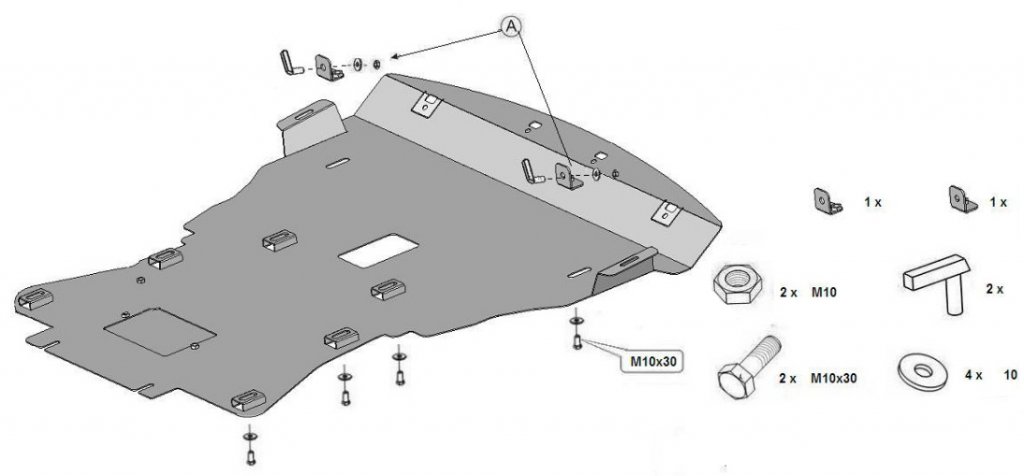 A

M10x30

1 x

1 x

2 x M10

2 x

2 x M10x30

4 x 10