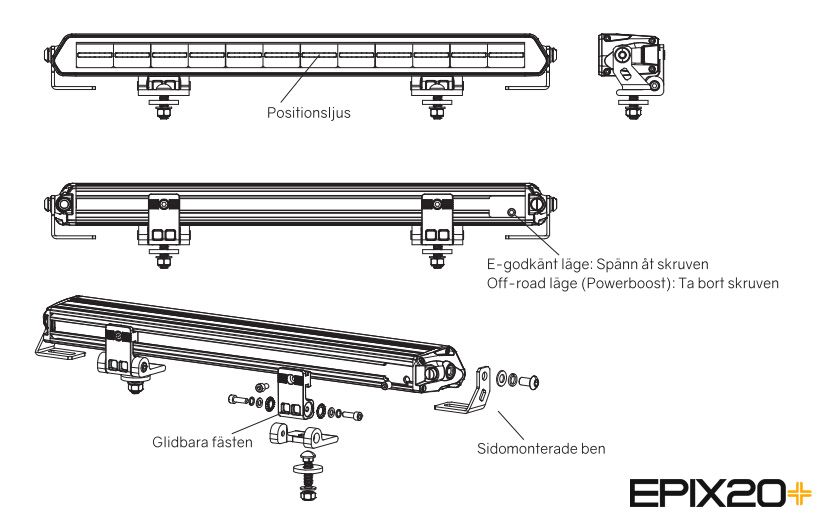 Positionsljus

E-godkänt läge: Spänn åt skruven
Off-road läge (Powerboost): Ta bort skruven

Glidbara fästen

Sidomonterade ben

EPIX20+