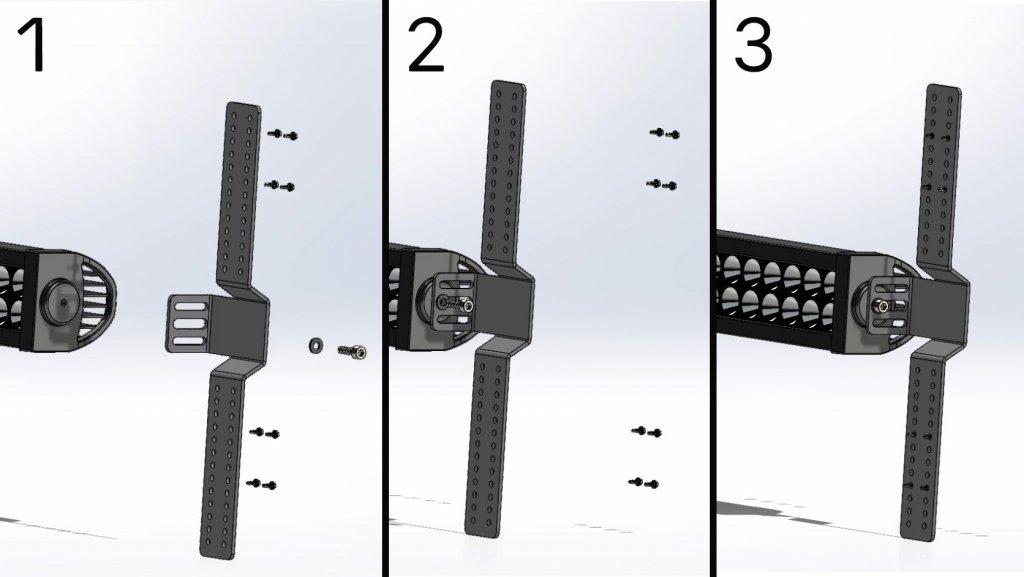 1

2

3