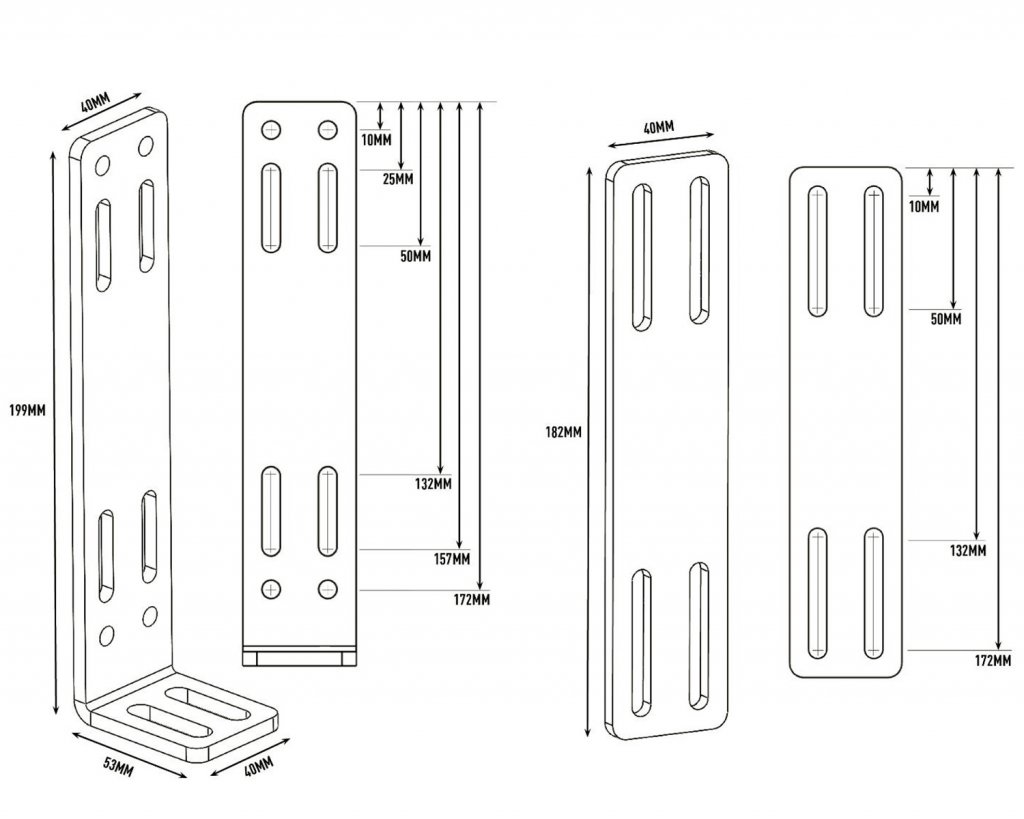 40MM
199MM
53MM
40MM
10MM
25MM
50MM
132MM
157MM
172MM
40MM
182MM
10MM
50MM
132MM
172MM