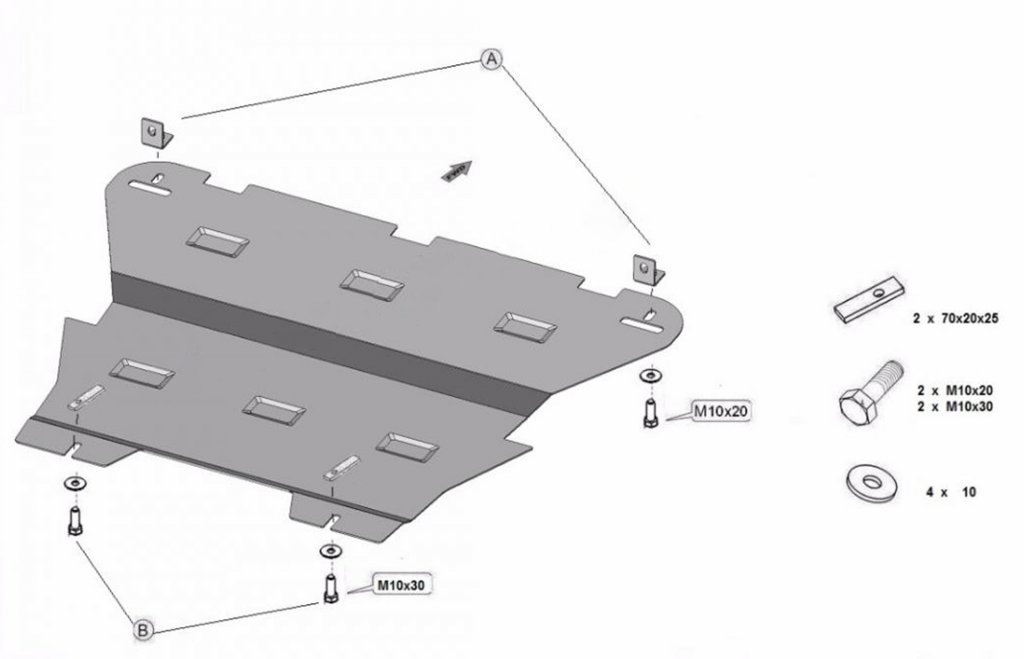 A

M10x20

M10x30

B

2 x 70x20x25

2 x M10x20
2 x M10x30

4 x 10