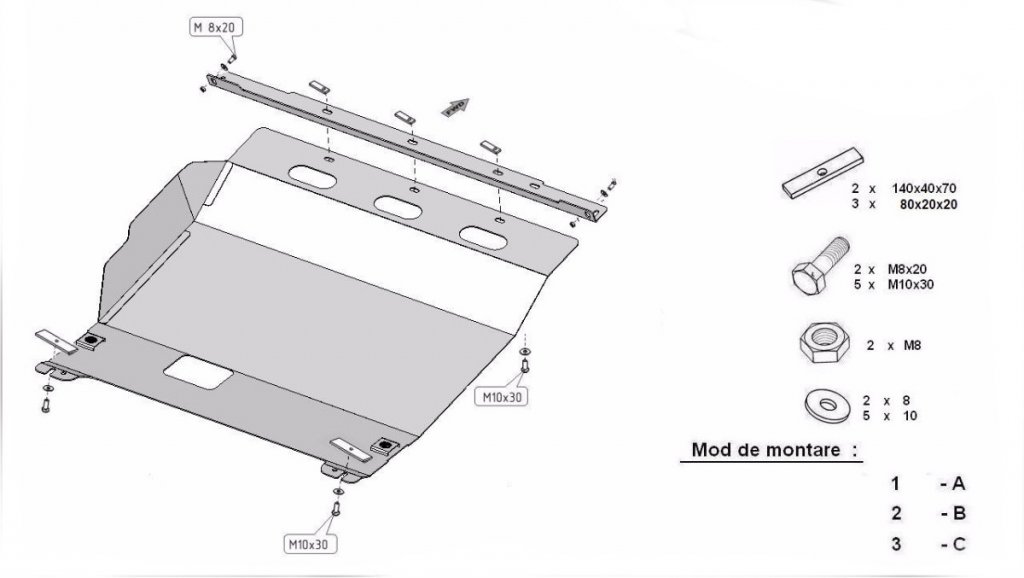 M 8x20

M10x30

M10x30

2 x 140x40x70
3 x 80x20x20

2 x M8x20
5 x M10x30

2 x M8

2 x 8
5 x 10

Mod de montare :

1 - A
2 - B
3 - C