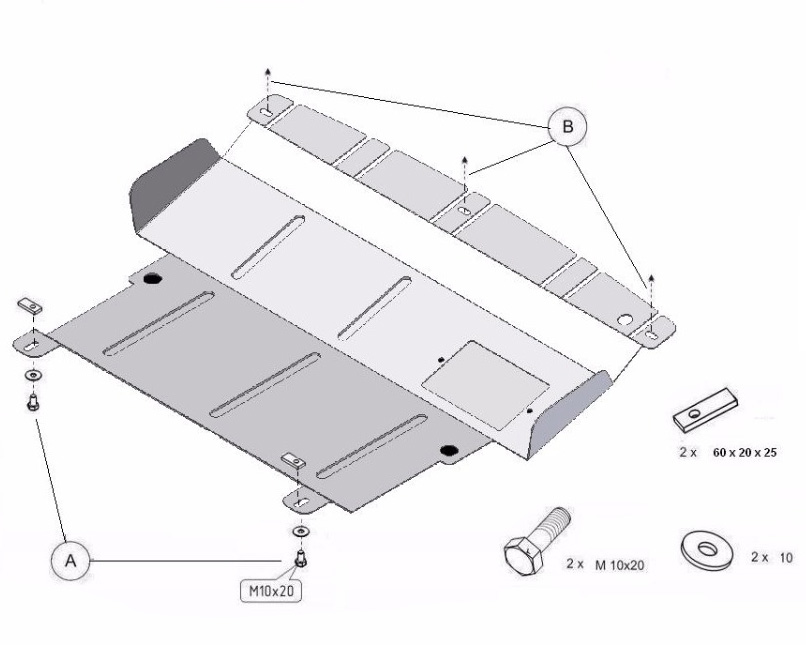 B

A

M10x20

2 x 60 x 20 x 25

2 x M 10x20

2 x 10