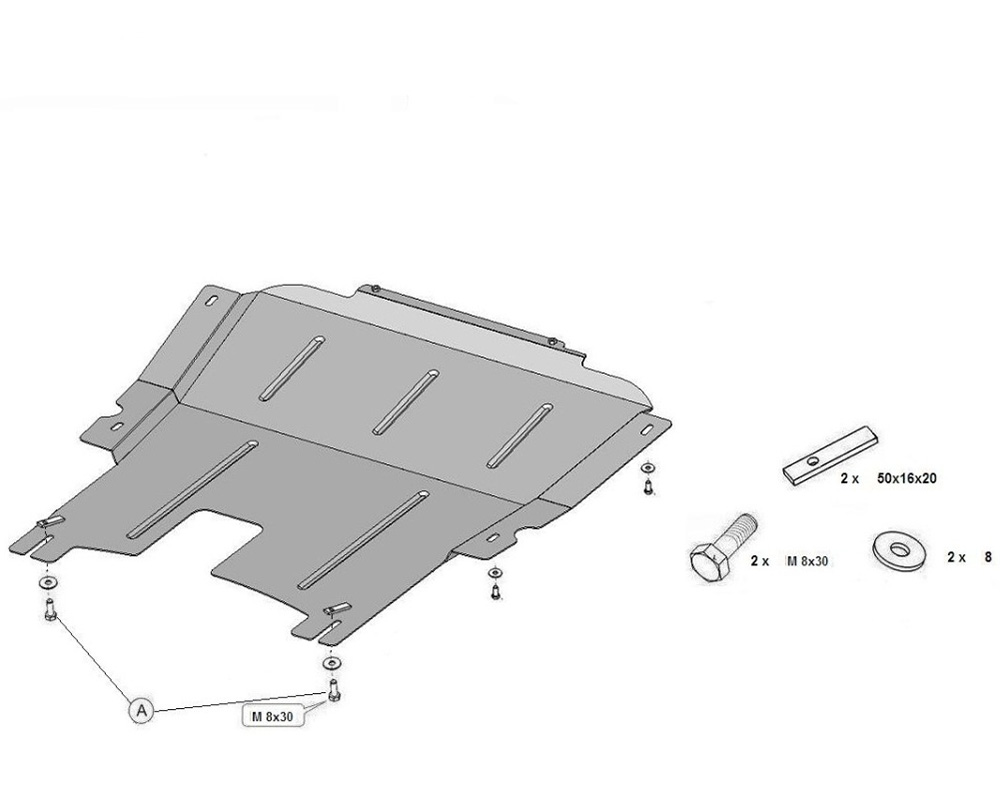 2 x 50x16x20

2 x M 8x30

2 x 8

A

M 8x30