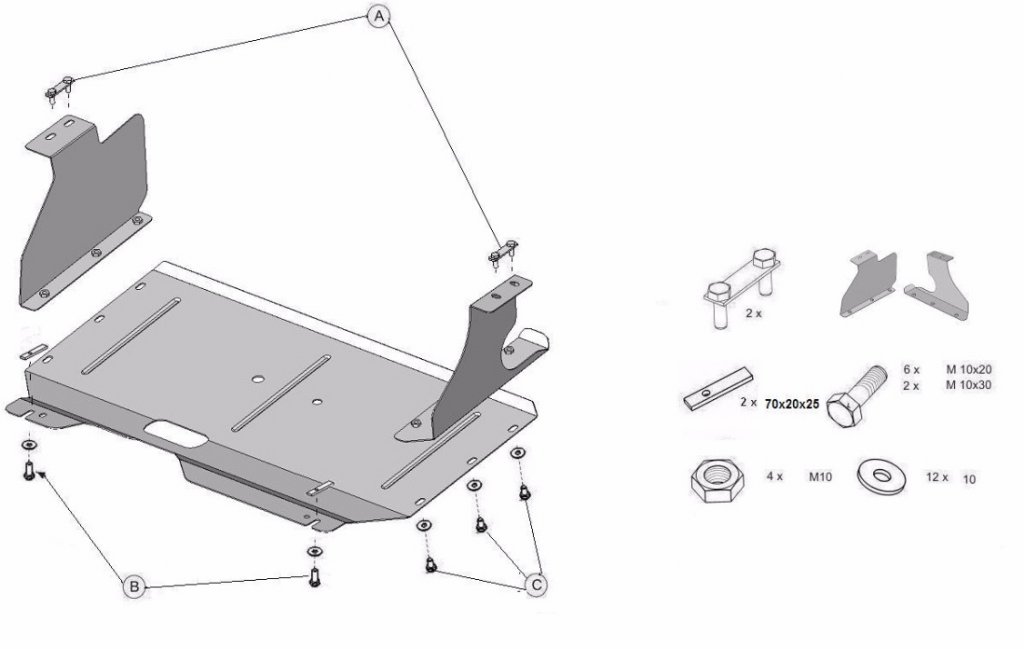 A

B

C

2 x

2 x 70x20x25

6 x M 10x20
2 x M 10x30

4 x M10

12 x 10