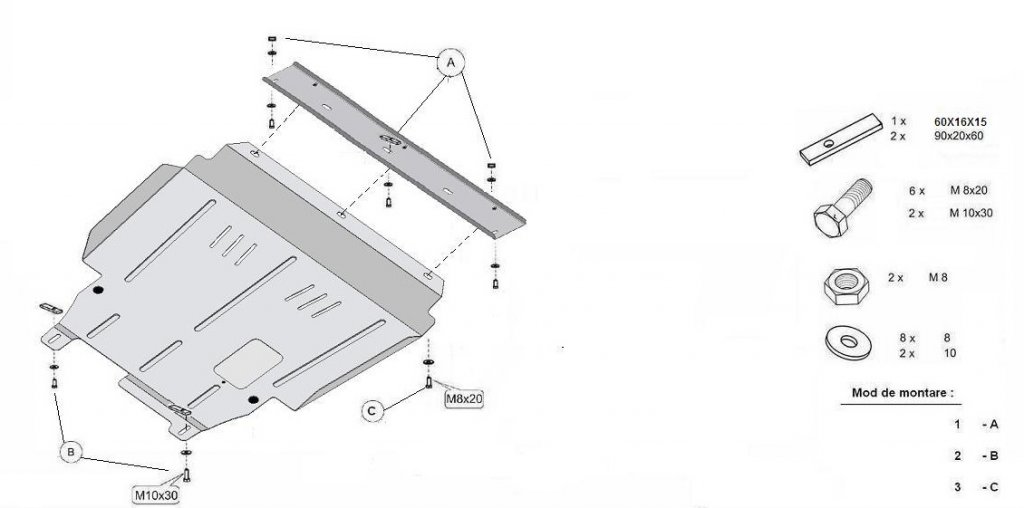 A

C

M8x20

B

M10x30

1 x 60X16X15
2 x 90x20x60

6 x M 8x20
2 x M 10x30

2 x M 8

8 x 8
2 x 10

Mod de montare :

1 - A

2 - B

3 - C