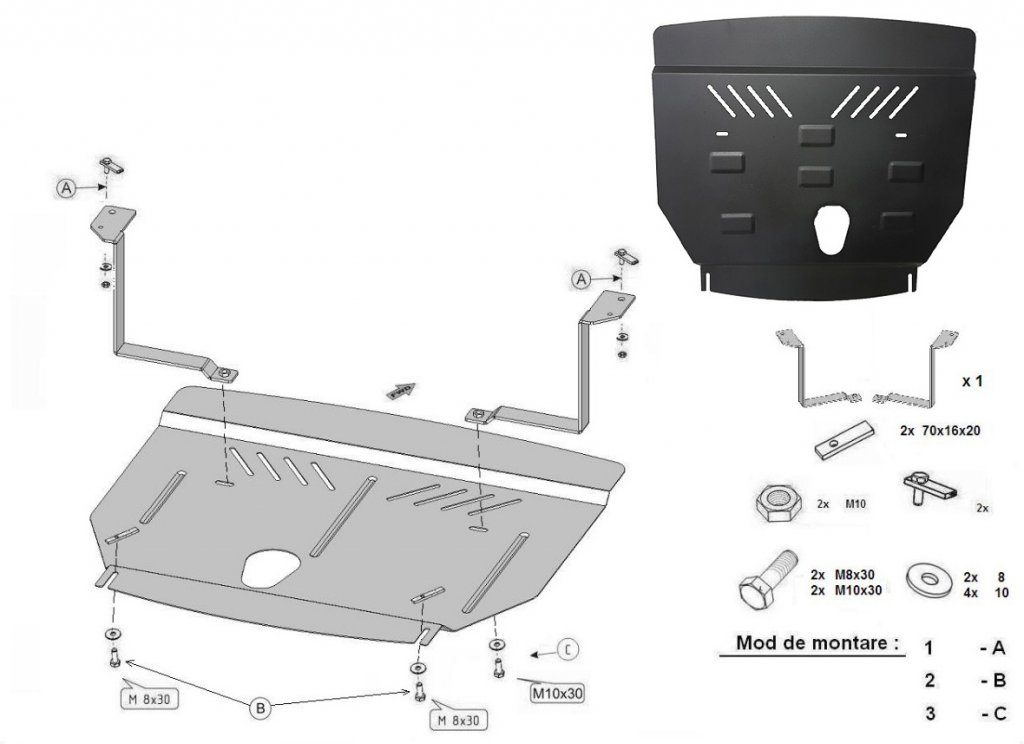 A

A

C

M 8x30

B

M 8x30

M10x30

x 1

2x 70x16x20

2x M10

2x

2x M8x30
2x M10x30

2x 8
4x 10

Mod de montare :

1 - A

2 - B

3 - C