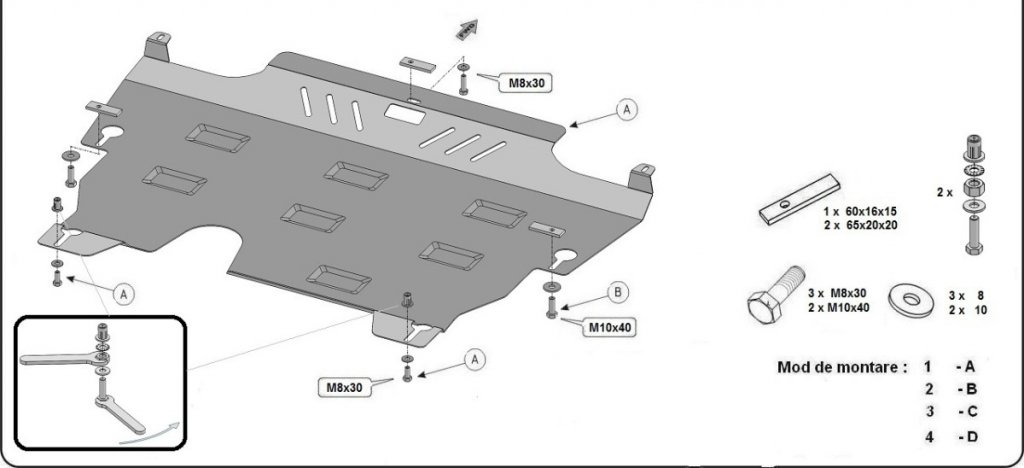 M8x30

A

A

B

M10x40

A

M8x30

1 x 60x16x15
2 x 65x20x20

2 x

3 x M8x30
2 x M10x40

3 x 8
2 x 10

Mod de montare : 1 - A
2 - B
3 - C
4 - D